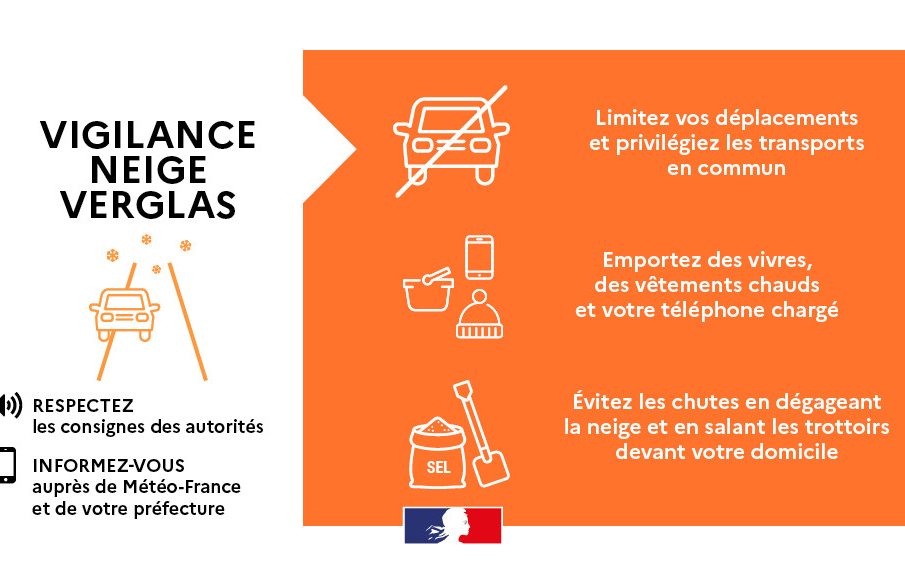 VIGILANCE
NEIGE
VERGLAS

RESPECTEZ
les consignes des autorités

INFORMEZ-VOUS
auprès de Météo-France
et de votre préfecture

Limitez vos déplacements et privilégiez les transports en commun

Emportez des vivres, des vêtements chauds et votre téléphone chargé

SEL

Évitez les chutes en dégageant la neige et en salant les trottoirs devant votre domicile