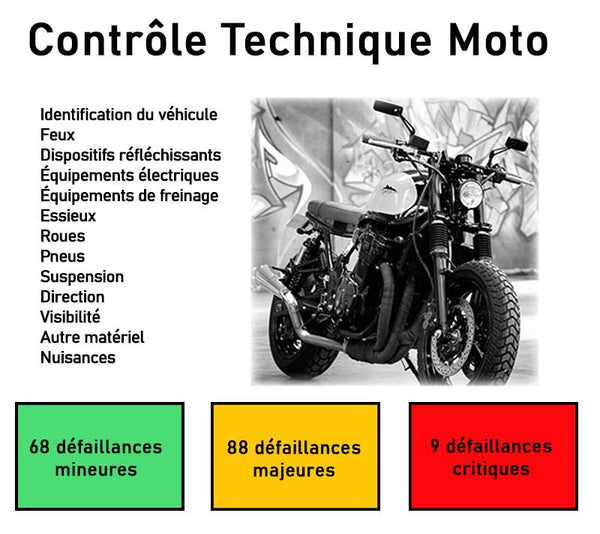 Contrôle Technique Moto

Identification du véhicule
Feux
Dispositifs réfléchissants
Équipements électriques
Équipements de freinage
Essieux
Roues
Pneus
Suspension
Direction
Visibilité
Autre matériel
Nuisances

68 défaillances mineures

88 défaillances majeures

9 défaillances critiques