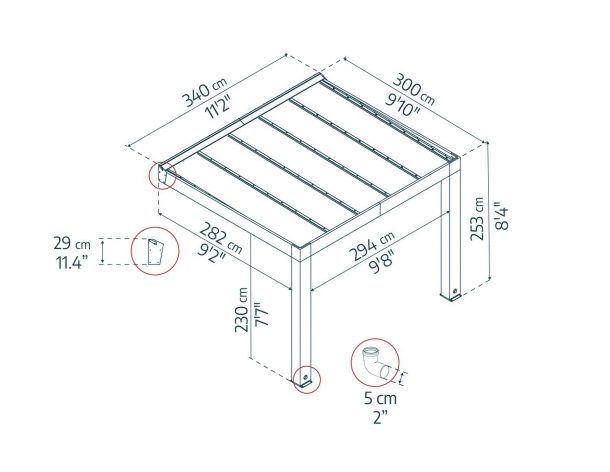 340 cm
11'2"

300 cm
9'10"

253 cm
8'4"

29 cm
11.4"

282 cm
9'2"

294 cm
9'8"

230 cm
7'7"

5 cm
2"